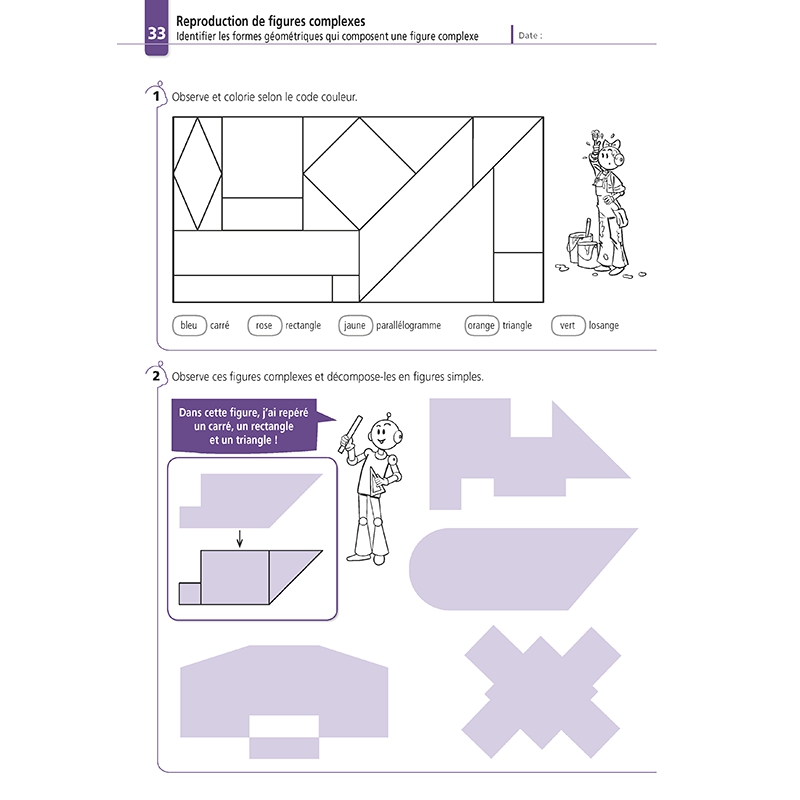 33 Reproduction de figures complexes
Identifier les formes géométriques qui composent une figure complexe
Date :

1 Observe et colorie selon le code couleur.

bleu carré rose rectangle jaune parallélogramme orange triangle vert losange

2 Observe ces figures complexes et décompose-les en figures simples.

Dans cette figure, j'ai repéré un carré, un rectangle et un triangle !