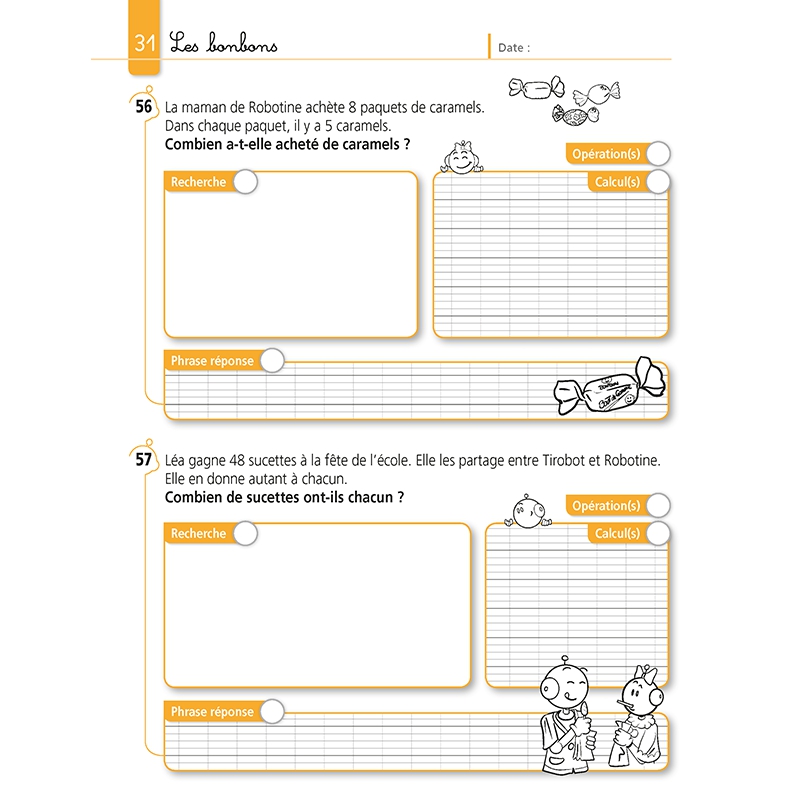 31 Les bonbons

Date :

56 La maman de Robotine achète 8 paquets de caramels. Dans chaque paquet, il y a 5 caramels.
**Combien a-t-elle acheté de caramels ?**

Opération(s)

Recherche

Calcul(s)

Phrase réponse

57 Léa gagne 48 sucettes à la fête de l'école. Elle les partage entre Tirobot et Robotine. Elle en donne autant à chacun.
**Combien de sucettes ont-ils chacun ?**

Opération(s)

Recherche

Calcul(s)

Phrase réponse