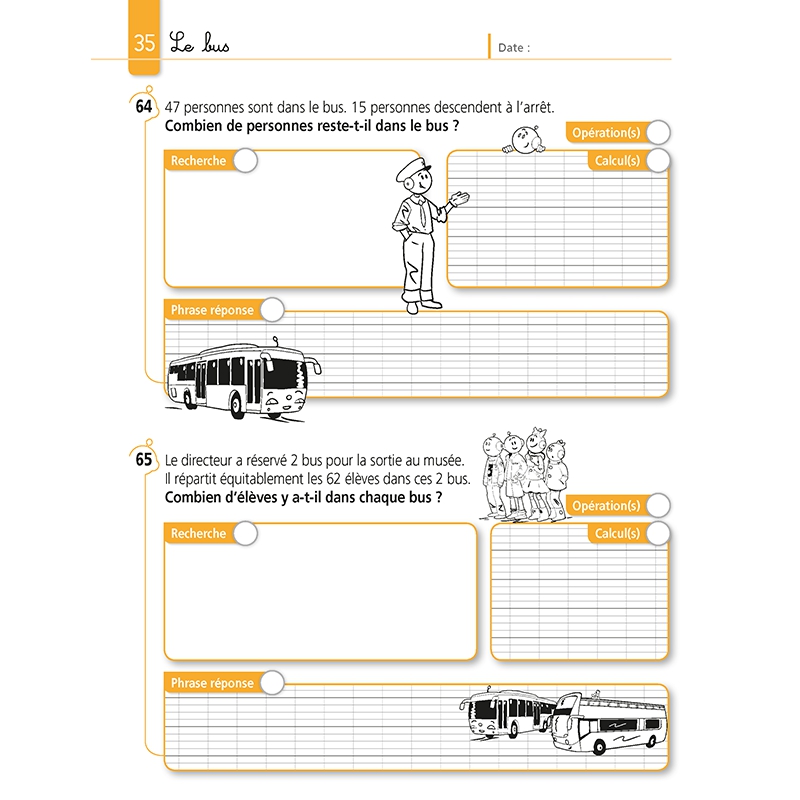 35 Le bus

Date :

64 47 personnes sont dans le bus. 15 personnes descendent à l'arrêt.
**Combien de personnes reste-t-il dans le bus ?**

Opération(s)

Recherche

Calcul(s)

Phrase réponse

65 Le directeur a réservé 2 bus pour la sortie au musée. Il répartit équitablement les 62 élèves dans ces 2 bus.
**Combien d'élèves y a-t-il dans chaque bus ?**

Opération(s)

Recherche

Calcul(s)

Phrase réponse