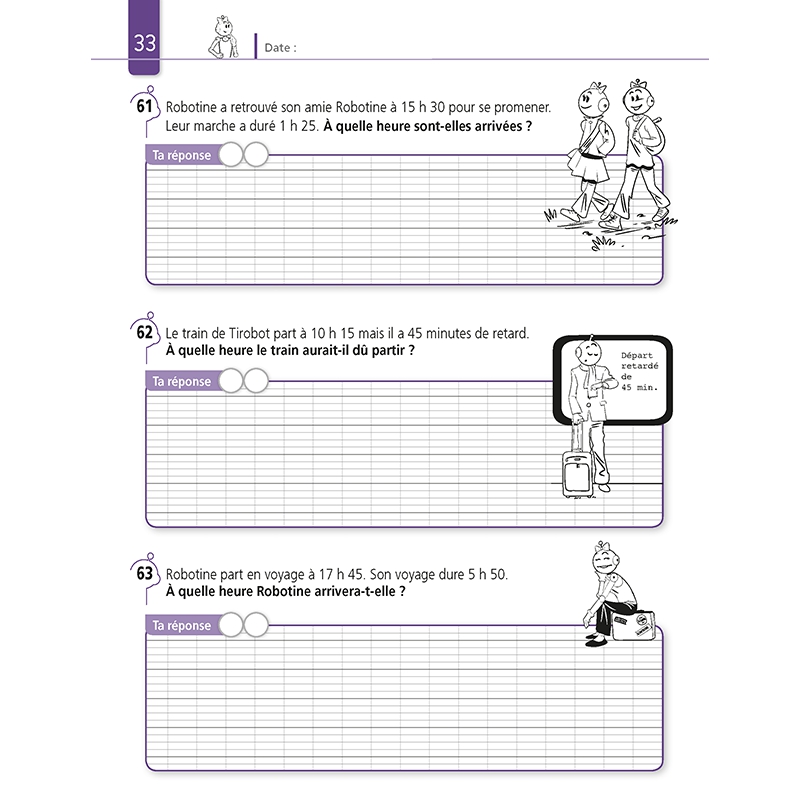 33

Date :

61 Robotine a retrouvé son amie Robotine à 15 h 30 pour se promener. Leur marche a duré 1 h 25. À quelle heure sont-elles arrivées ?

Ta réponse

62 Le train de Tirobot part à 10 h 15 mais il a 45 minutes de retard. À quelle heure le train aurait-il dû partir ?

Départ retardé de 45 min.

Ta réponse

63 Robotine part en voyage à 17 h 45. Son voyage dure 5 h 50. À quelle heure Robotine arrivera-t-elle ?

Ta réponse