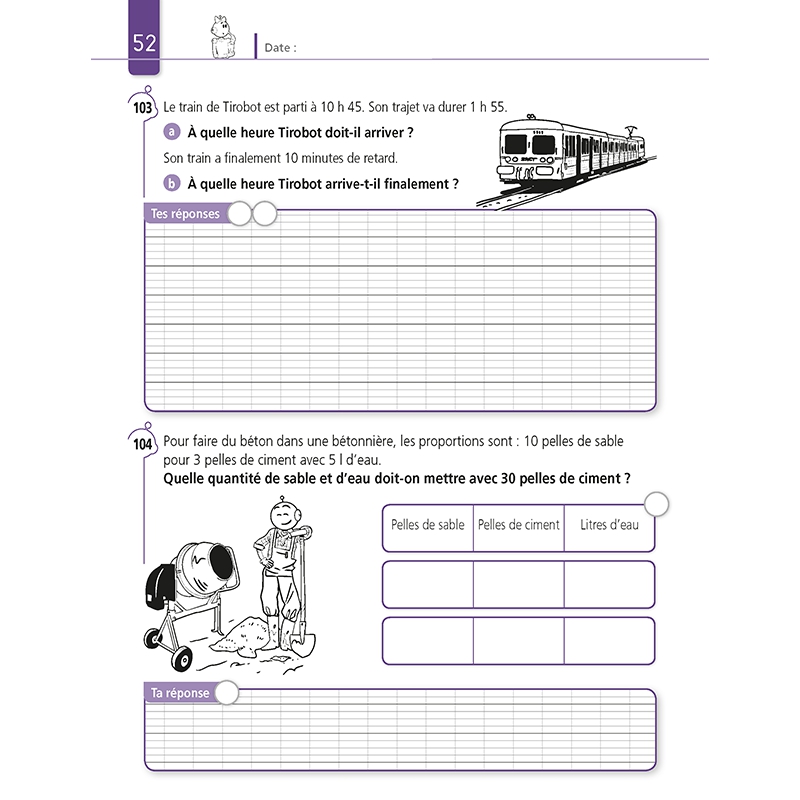 52

Date :

103 Le train de Tirobot est parti à 10 h 45. Son trajet va durer 1 h 55.

a À quelle heure Tirobot doit-il arriver ?

Son train a finalement 10 minutes de retard.

b À quelle heure Tirobot arrive-t-il finalement ?

Tes réponses

104 Pour faire du béton dans une bétonnière, les proportions sont : 10 pelles de sable pour 3 pelles de ciment avec 5 l d'eau.

Quelle quantité de sable et d'eau doit-on mettre avec 30 pelles de ciment ?

| Pelles de sable | Pelles de ciment | Litres d'eau |
|---|---|---|
| | | |
| | | |

Ta réponse