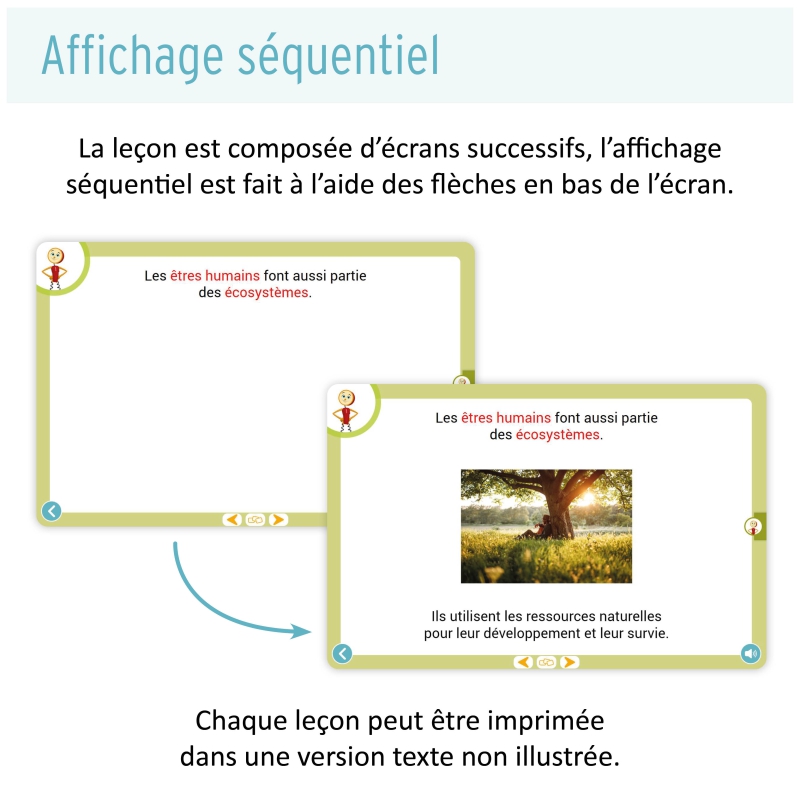 Affichage séquentiel

La leçon est composée d'écrans successifs, l'affichage séquentiel est fait à l'aide des flèches en bas de l'écran.

Les êtres humains font aussi partie des écosystèmes.

Les êtres humains font aussi partie des écosystèmes.

Ils utilisent les ressources naturelles pour leur développement et leur survie.

Chaque leçon peut être imprimée dans une version texte non illustrée.